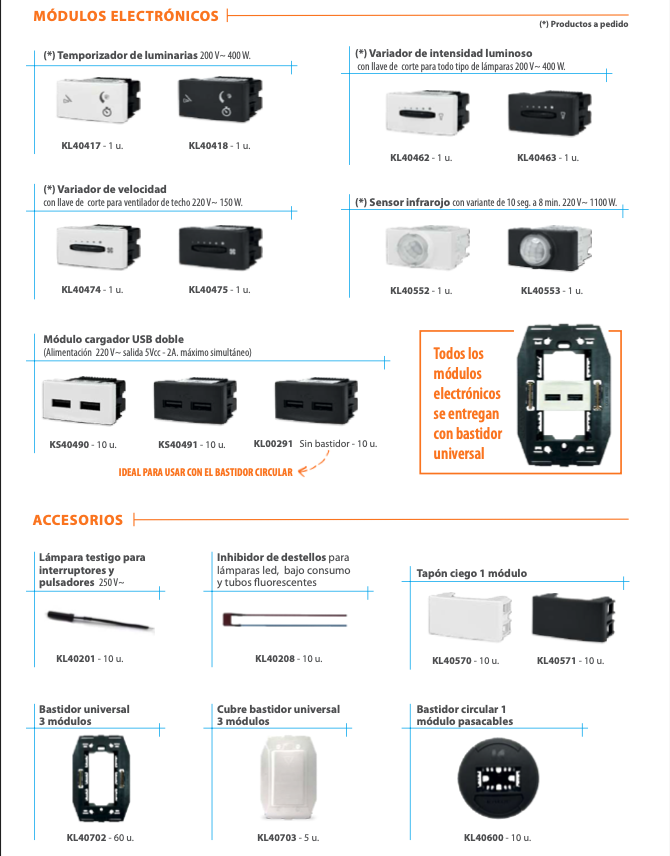 MÓDULOS ELECTRÓNICOS

(*) Productos a pedido

(*) Temporizador de luminarias 200 V~ 400 W.

KL40417 - 1 u.

KL40418 - 1 u.

(*) Variador de intensidad luminoso con llave de corte para todo tipo de lámparas 200 V~ 400 W.

KL40462 - 1 u.

KL40463 - 1 u.

(*) Variador de velocidad con llave de corte para ventilador de techo 220 V~ 150 W.

KL40474 - 1 u.

KL40475 - 1 u.

(*) Sensor infrarojo con variante de 10 seg. a 8 min. 220 V~ 1100 W.

KL40552 - 1 u.

KL40553 - 1 u.

Módulo cargador USB doble (Alimentación 220 V~ salida 5Vcc - 2A. máximo simultáneo)

KS40490 - 10 u.

KS40491 - 10 u.

KL00291 Sin bastidor - 10 u.

IDEAL PARA USAR CON EL BASTIDOR CIRCULAR

Todos los módulos electrónicos se entregan con bastidor universal

ACCESORIOS

Lámpara testigo para interruptores y pulsadores 250 V~

KL40201 - 10 u.

Inhibidor de destellos para lámparas led, bajo consumo y tubos fluorescentes

KL40208 - 10 u.

Tapón ciego 1 módulo

KL40570 - 10 u.

KL40571 - 10 u.

Bastidor universal 3 módulos

KL40702 - 60 u.

Cubre bastidor universal 3 módulos

KL40703 - 5 u.

Bastidor circular 1 módulo pasacables

KL40600 - 10 u.