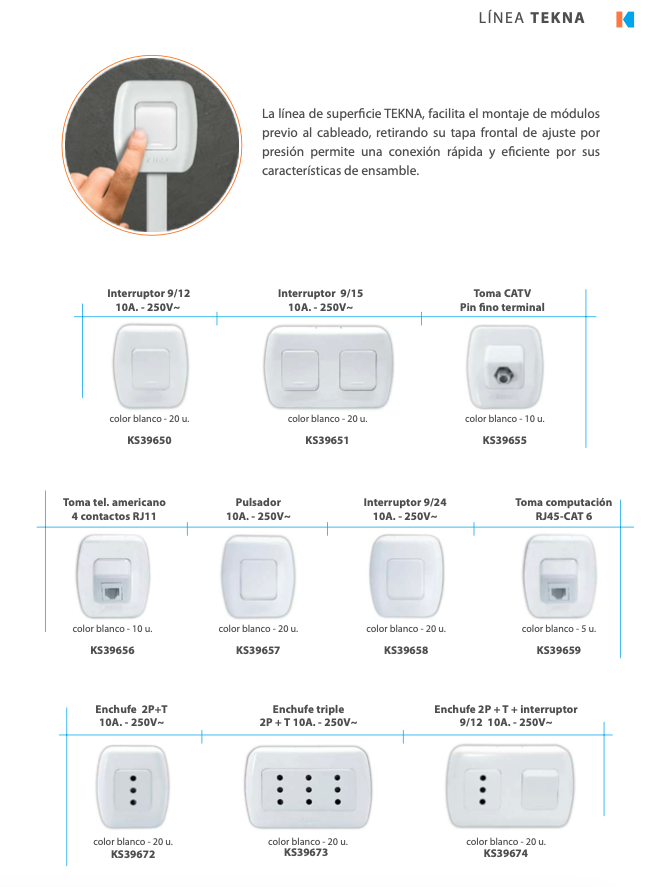 LÍNEA TEKNA

La línea de superficie TEKNA, facilita el montaje de módulos previo al cableado, retirando su tapa frontal de ajuste por presión permite una conexión rápida y eficiente por sus características de ensamble.

Interruptor 9/12
10A. - 250V~
color blanco - 20 u.
KS39650

Interruptor 9/15
10A. - 250V~
color blanco - 20 u.
KS39651

Toma CATV
Pin fino terminal
color blanco - 10 u.
KS39655

Toma tel. americano
4 contactos RJ11
color blanco - 10 u.
KS39656

Pulsador
10A. - 250V~
color blanco - 20 u.
KS39657

Interruptor 9/24
10A. - 250V~
color blanco - 20 u.
KS39658

Toma computación
RJ45-CAT 6
color blanco - 5 u.
KS39659

Enchufe 2P+T
10A. - 250V~
color blanco - 20 u.
KS39672

Enchufe triple
2P + T 10A. - 250V~
color blanco - 20 u.
KS39673

Enchufe 2P + T + interruptor
9/12 10A. - 250V~
color blanco - 20 u.
KS39674